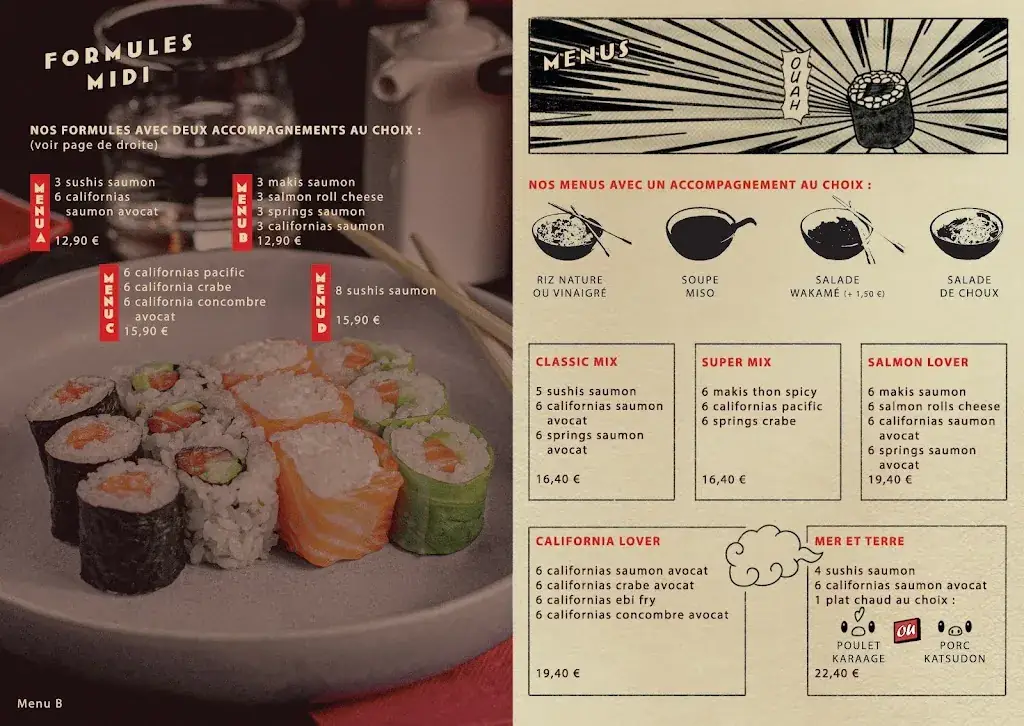 FORMULES MIDI

NOS FORMULES AVEC DEUX ACCOMPAGNEMENTS AU CHOIX :
(voir page de droite)

MENU A
3 sushis saumon
6 californias saumon avocat
12,90 €

MENU B
3 makis saumon
3 salmon roll cheese
3 springs saumon
3 californias saumon
12,90 €

MENU C
6 californias pacific
6 california crabe
6 california concombre avocat
15,90 €

MENU D
8 sushis saumon
15,90 €

Menu B

MENUS

OUAH

NOS MENUS AVEC UN ACCOMPAGNEMENT AU CHOIX :

RIZ NATURE OU VINAIGRÉ

SOUPE MISO

SALADE WAKAMÉ (+ 1,50 €)

SALADE DE CHOUX

CLASSIC MIX
5 sushis saumon
6 californias saumon avocat
6 springs saumon avocat
16,40 €

SUPER MIX
6 makis thon spicy
6 californias pacific
6 springs crabe
16,40 €

SALMON LOVER
6 makis saumon
6 salmon rolls cheese
6 californias saumon avocat
6 springs saumon avocat
19,40 €

CALIFORNIA LOVER
6 californias saumon avocat
6 californias crabe avocat
6 californias ebi fry
6 californias concombre avocat
19,40 €

MER ET TERRE
4 sushis saumon
6 californias saumon avocat
1 plat chaud au choix :
POULET KARAAGE
OU
PORC KATSUDON
22,40 €