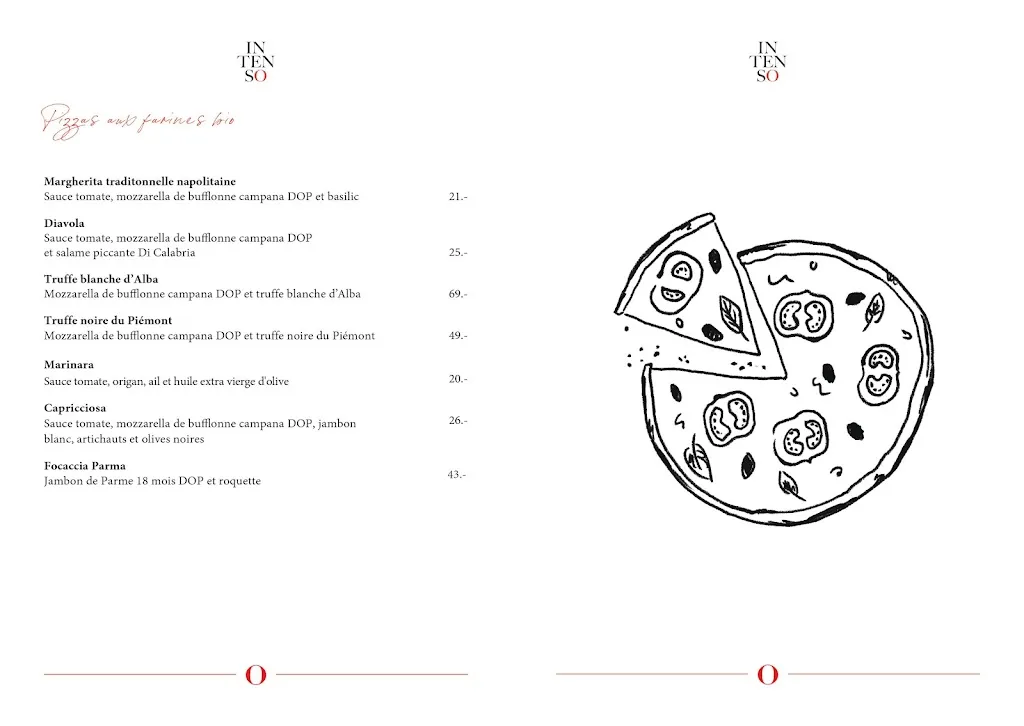 IN
TEN
SO

Pizzas aux farines bio

**Margherita traditonnelle napolitaine**
Sauce tomate, mozzarella de bufflonne campana DOP et basilic 21.-

**Diavola**
Sauce tomate, mozzarella de bufflonne campana DOP et salame piccante Di Calabria 25.-

**Truffe blanche d'Alba**
Mozzarella de bufflonne campana DOP et truffe blanche d'Alba 69.-

**Truffe noire du Piémont**
Mozzarella de bufflonne campana DOP et truffe noire du Piémont 49.-

**Marinara**
Sauce tomate, origan, ail et huile extra vierge d'olive 20.-

**Capricciosa**
Sauce tomate, mozzarella de bufflonne campana DOP, jambon blanc, artichauts et olives noires 26.-

**Focaccia Parma**
Jambon de Parme 18 mois DOP et roquette 43.-

O

IN
TEN
SO

O