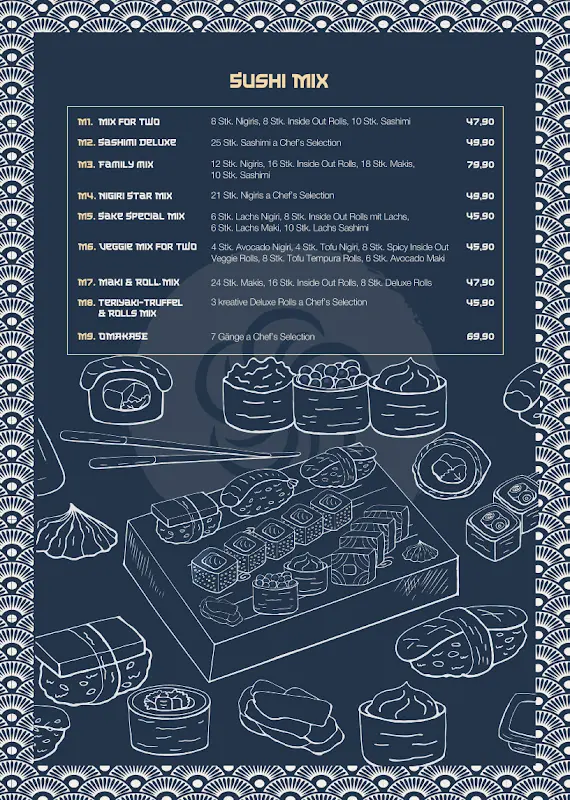 SUSHI MIX

| | | |
|---|---|---|
| M1. MIX FOR TWO | 8 Stk. Nigiris, 8 Stk. Inside Out Rolls, 10 Stk. Sashimi | 47,90 |
| M2. SASHIMI DELUXE | 25 Stk. Sashimi a Chef's Selection | 49,90 |
| M3. FAMILY MIX | 12 Stk. Nigiris, 16 Stk. Inside Out Rolls, 18 Stk. Makis, 10 Stk. Sashimi | 79,90 |
| M4. NIGIRI STAR MIX | 21 Stk. Nigiris a Chef's Selection | 49,90 |
| M5. SAKE SPECIAL MIX | 6 Stk. Lachs Nigiri, 8 Stk. Inside Out Rolls mit Lachs, 6 Stk. Lachs Maki, 10 Stk. Lachs Sashimi | 45,90 |
| M6. VEGGIE MIX FOR TWO | 4 Stk. Avocado Nigiri, 4 Stk. Tofu Nigiri, 8 Stk. Spicy Inside Out Veggie Rolls, 8 Stk. Tofu Tempura Rolls, 6 Stk. Avocado Maki | 45,90 |
| M7. MAKI & ROLL MIX | 24 Stk. Makis, 16 Stk. Inside Out Rolls, 8 Stk. Deluxe Rolls | 47,90 |
| M8. TERIYAKI-TRUFFEL & ROLLS MIX | 3 kreative Deluxe Rolls a Chef's Selection | 45,90 |
| M9. OMAKASE | 7 Gänge a Chef's Selection | 69,90 |